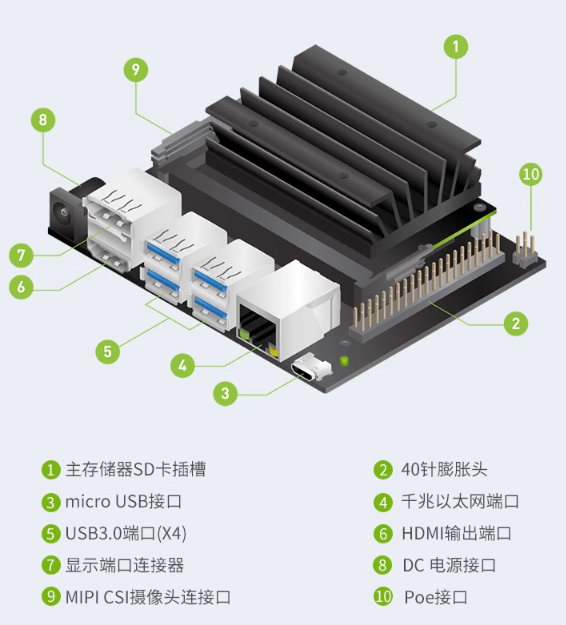 1
9
8
10
7
6
2
5
4
3

1 主存储器SD卡插槽
2 40针膨胀头
3 micro USB接口
4 千兆以太网端口
5 USB3.0端口(X4)
6 HDMI输出端口
7 显示端口连接器
8 DC 电源接口
9 MIPI CSI摄像头连接口
10 Poe接口